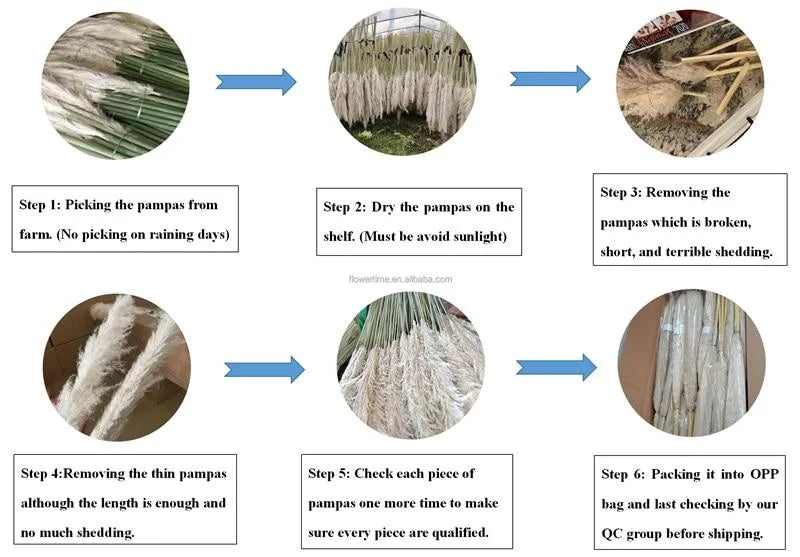 Step 1: Picking the pampas from farm. (No picking on raining days)

Step 2: Dry the pampas on the shelf. (Must be avoid sunlight)

Step 3: Removing the pampas which is broken, short, and terrible shedding.

flowertime.en.alibaba.com

Step 4:Removing the thin pampas although the length is enough and no much shedding.

Step 5: Check each piece of pampas one more time to make sure every piece are qualified.

Step 6: Packing it into OPP bag and last checking by our QC group before shipping.