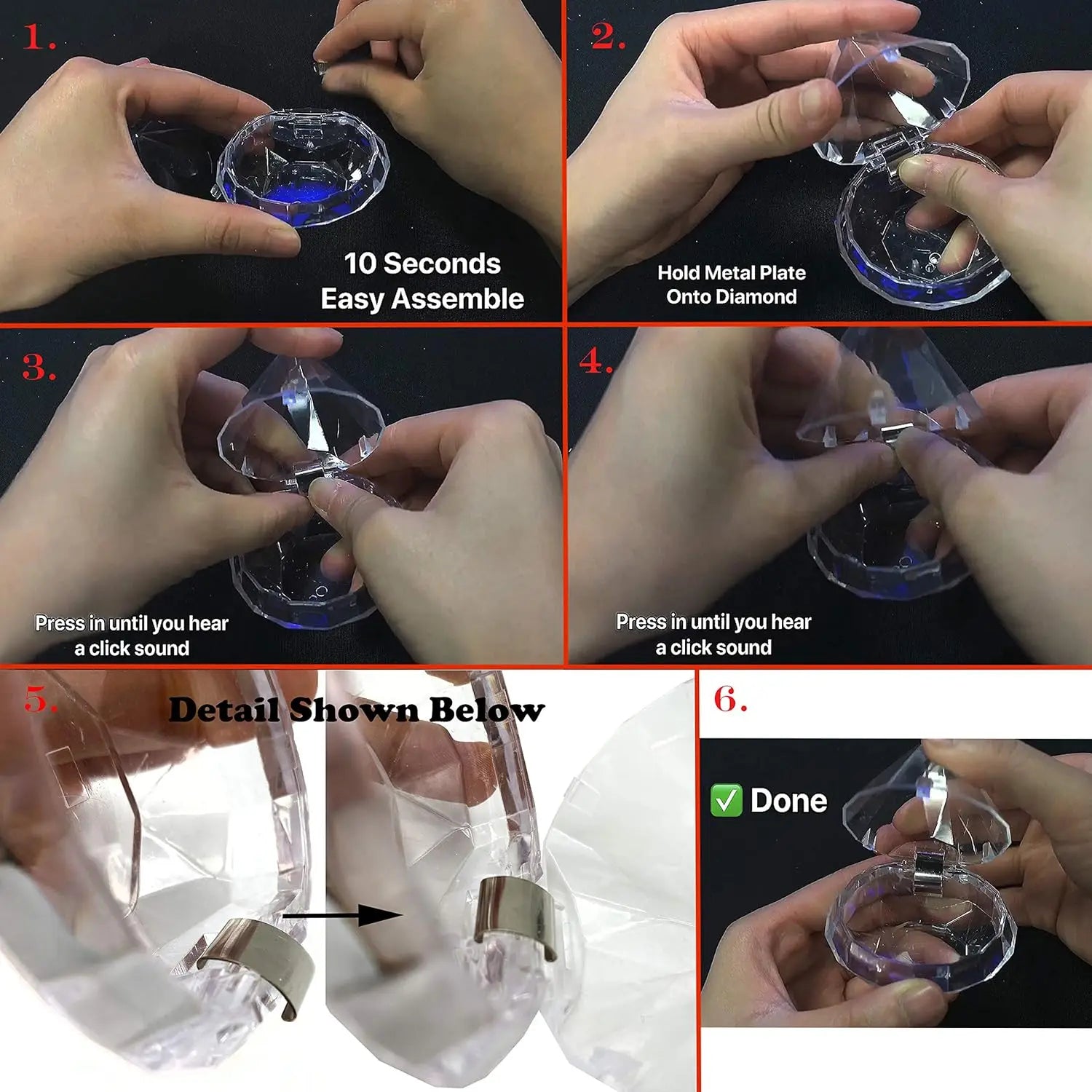 1.

10 Seconds
Easy Assemble

2.

Hold Metal Plate
Onto Diamond

3.

Press in until you hear
a click sound

4.

Press in until you hear
a click sound

5.

Detail Shown Below

6.

✅ Done