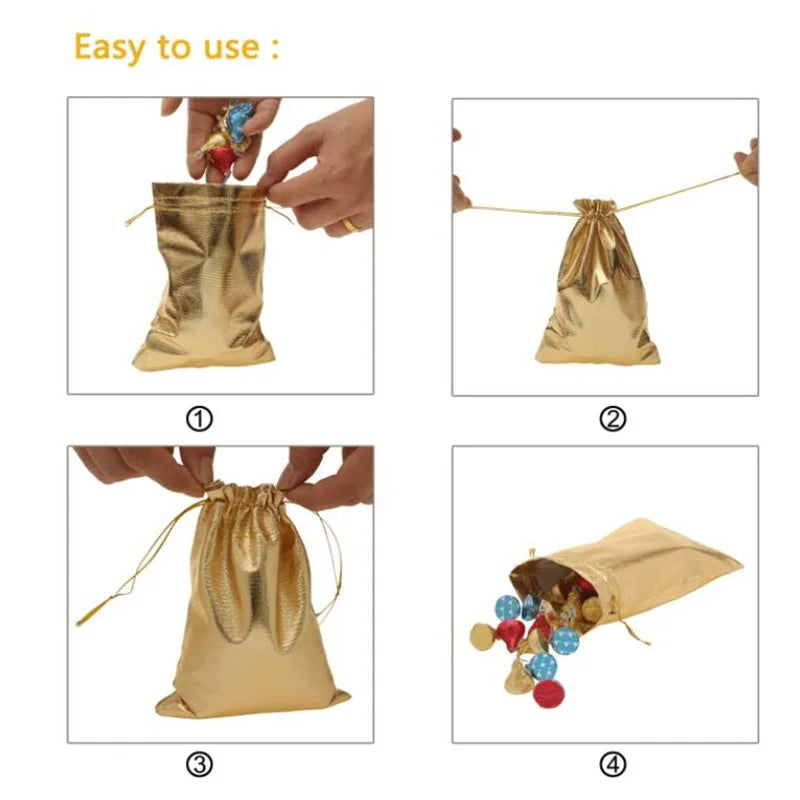 Easy to use :

①

②

③

④